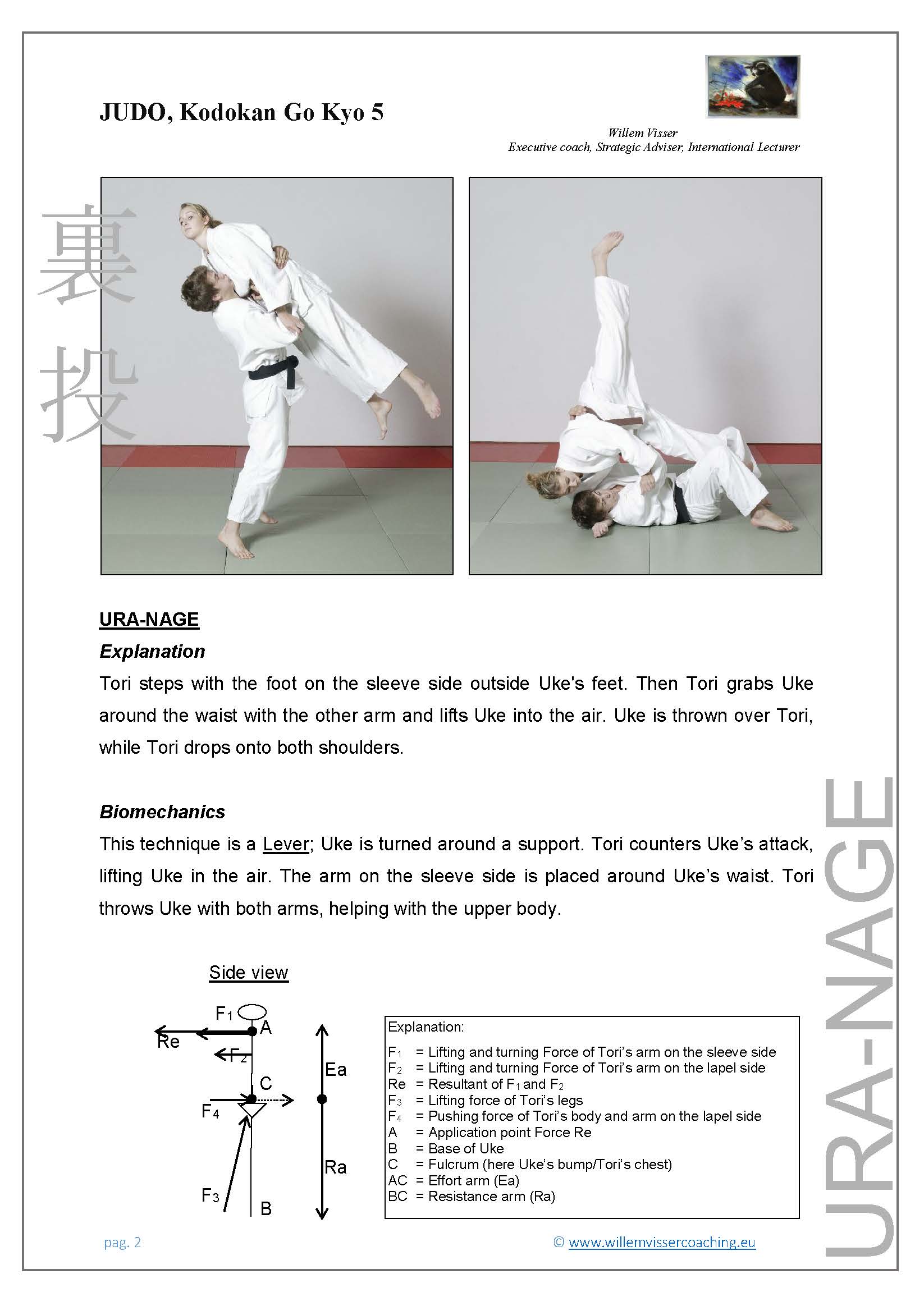 JUDO, Kodokan Go Kyo 5

Willem Visser
Executive coach, Strategic Adviser, International Lecturer

裏投

URA-NAGE

Explanation

Tori steps with the foot on the sleeve side outside Uke's feet. Then Tori grabs Uke around the waist with the other arm and lifts Uke into the air. Uke is thrown over Tori, while Tori drops onto both shoulders.

Biomechanics

This technique is a Lever; Uke is turned around a support. Tori counters Uke's attack, lifting Uke in the air. The arm on the sleeve side is placed around Uke's waist. Tori throws Uke with both arms, helping with the upper body.

Side view

$F_1$ A Re $F_2$ C $F_4$ $F_3$ B Ea Ra

Explanation:
$F_1$ = Lifting and turning Force of Tori's arm on the sleeve side
$F_2$ = Lifting and turning Force of Tori's arm on the lapel side
Re = Resultant of $F_1$ and $F_2$
$F_3$ = Lifting force of Tori's legs
$F_4$ = Pushing force of Tori's body and arm on the lapel side
A = Application point Force Re
B = Base of Uke
C = Fulcrum (here Uke's bump/Tori's chest)
AC = Effort arm (Ea)
BC = Resistance arm (Ra)

URA-NAGE

pag. 2

© www.willemvissercoaching.eu